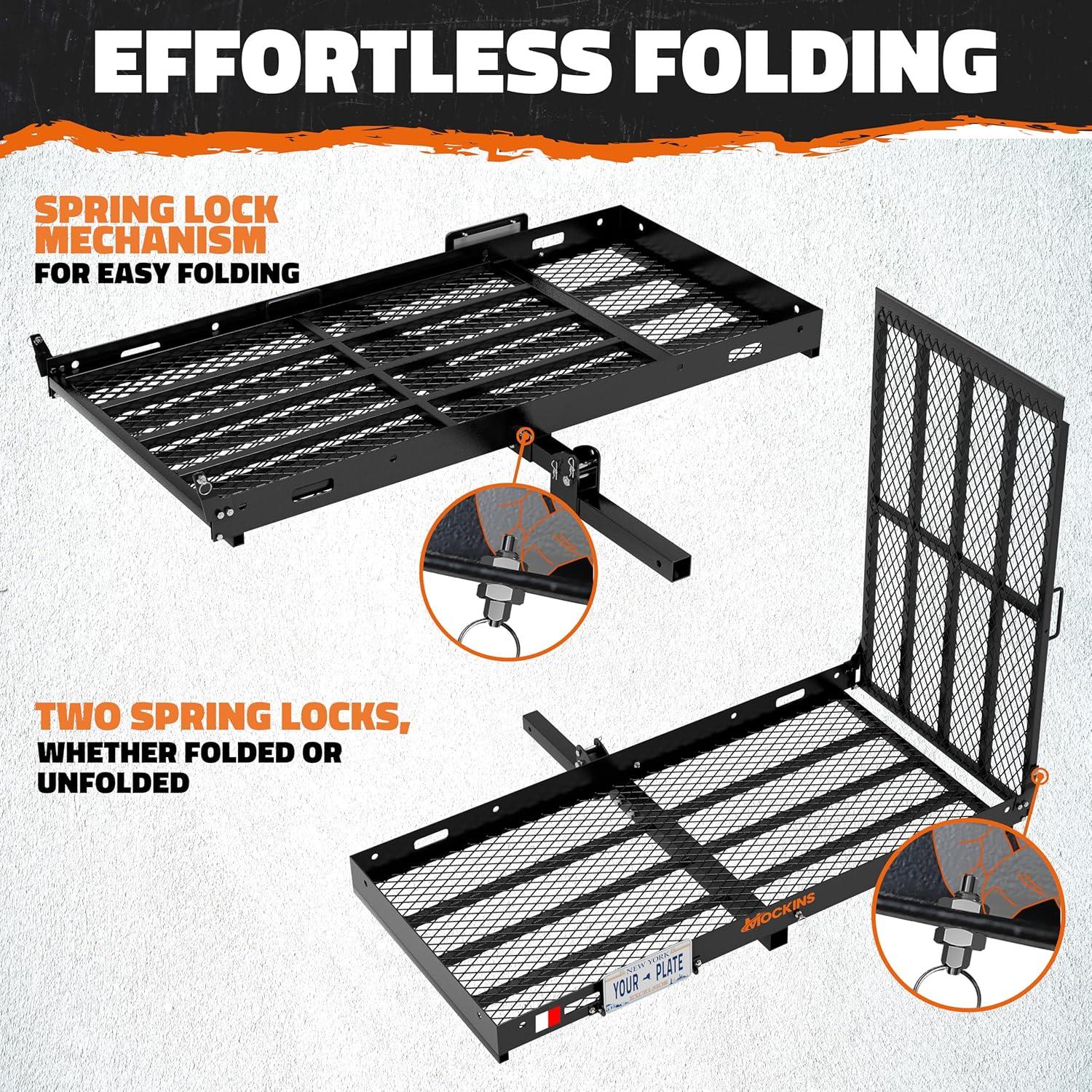 EFFORTLESS FOLDING

SPRING LOCK MECHANISM
FOR EASY FOLDING

TWO SPRING LOCKS,
WHETHER FOLDED OR UNFOLDED

MOCKINS

NEW YORK
YOUR PLATE