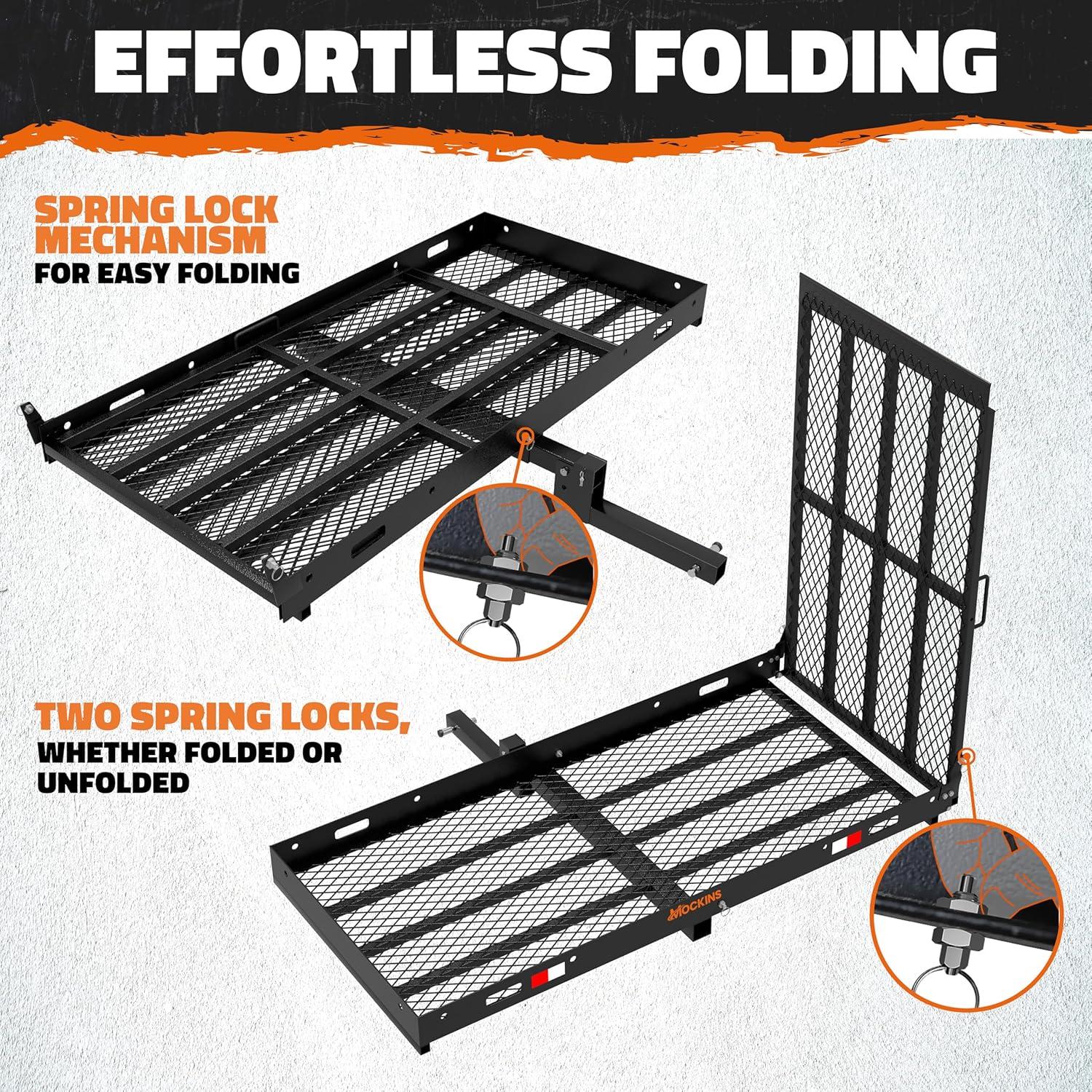 EFFORTLESS FOLDING

SPRING LOCK MECHANISM
FOR EASY FOLDING

TWO SPRING LOCKS,
WHETHER FOLDED OR UNFOLDED

MOCKINS