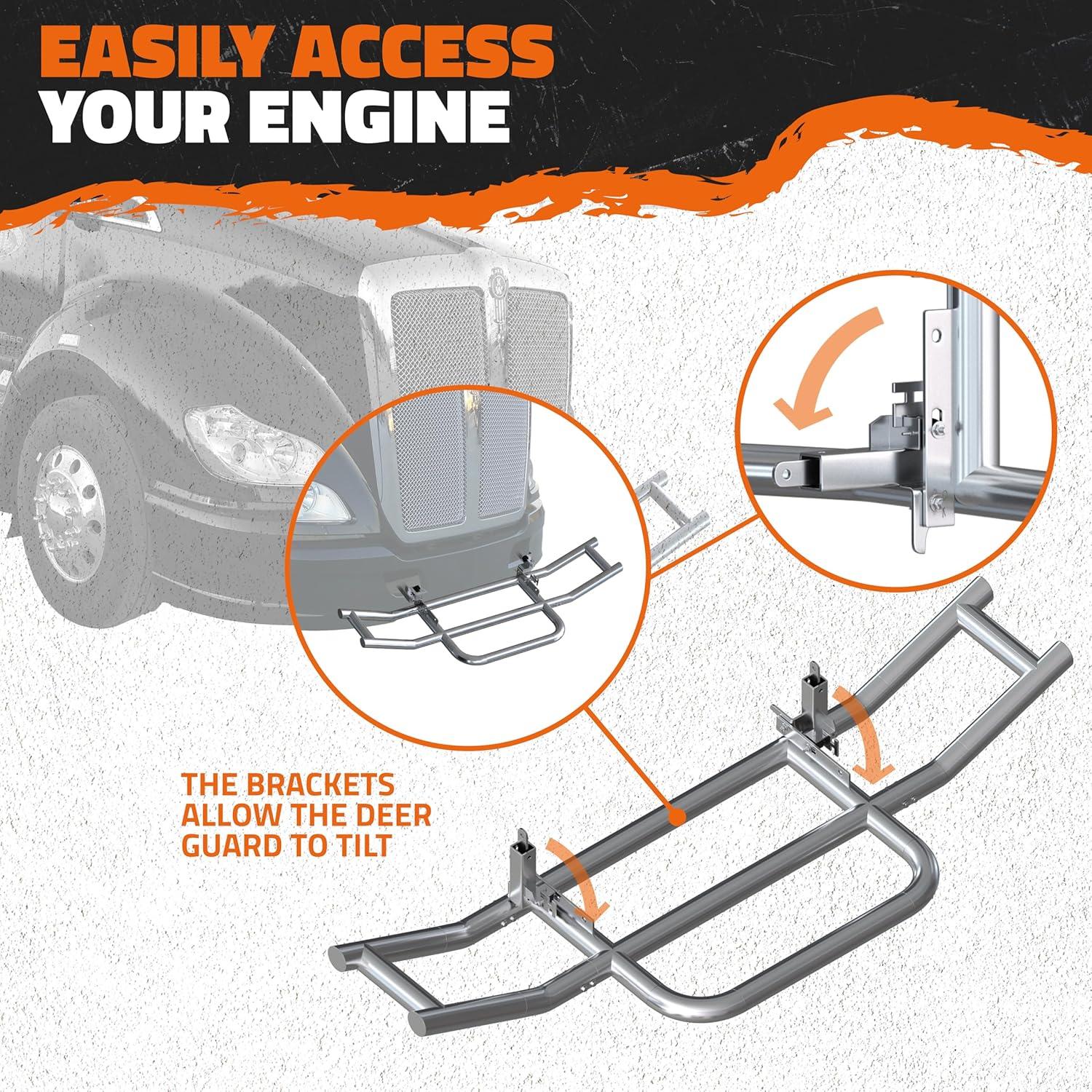 EASILY ACCESS
YOUR ENGINE

THE BRACKETS ALLOW THE DEER GUARD TO TILT