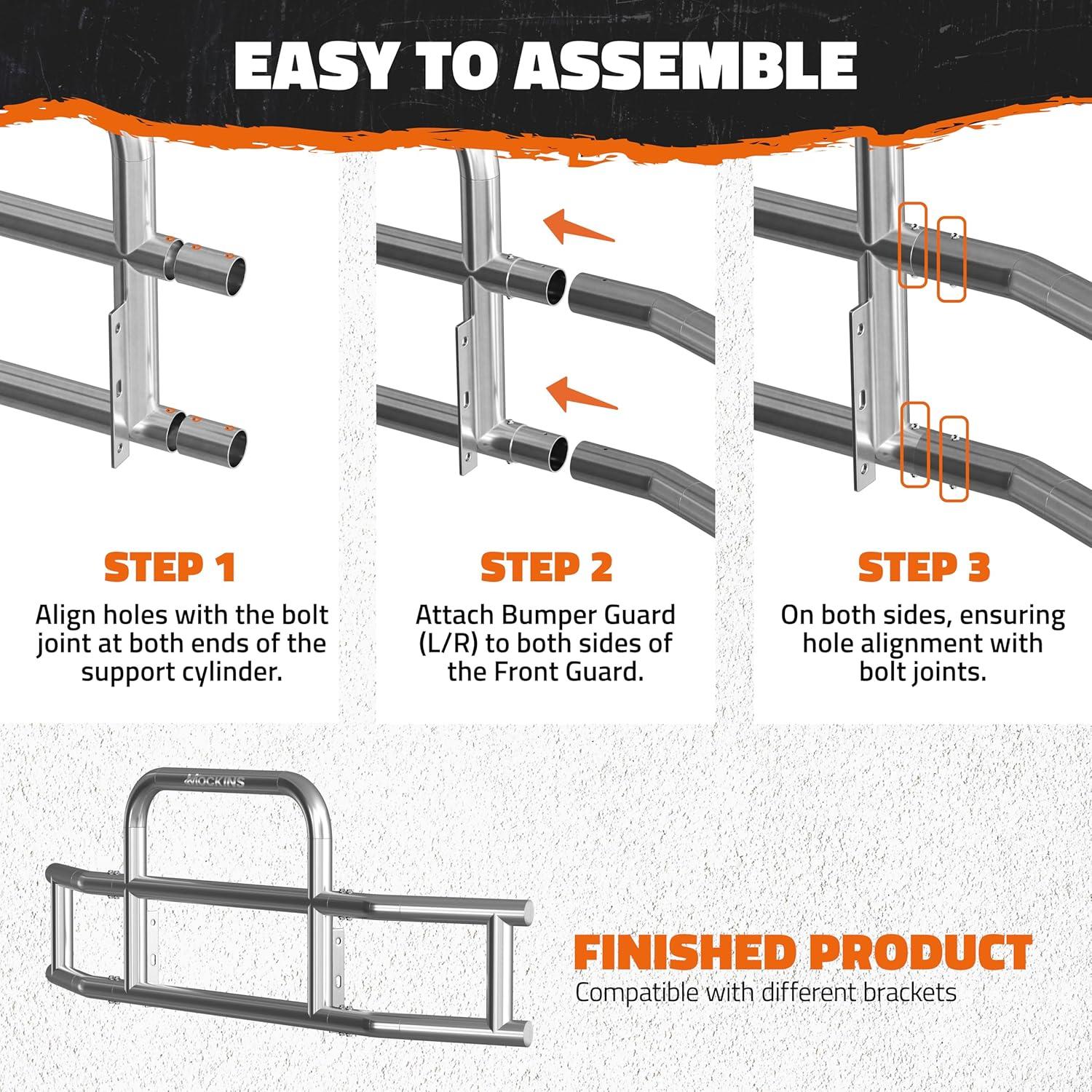 EASY TO ASSEMBLE

STEP 1
Align holes with the bolt joint at both ends of the support cylinder.

STEP 2
Attach Bumper Guard (L/R) to both sides of the Front Guard.

STEP 3
On both sides, ensuring hole alignment with bolt joints.

MOCKINS

FINISHED PRODUCT
Compatible with different brackets