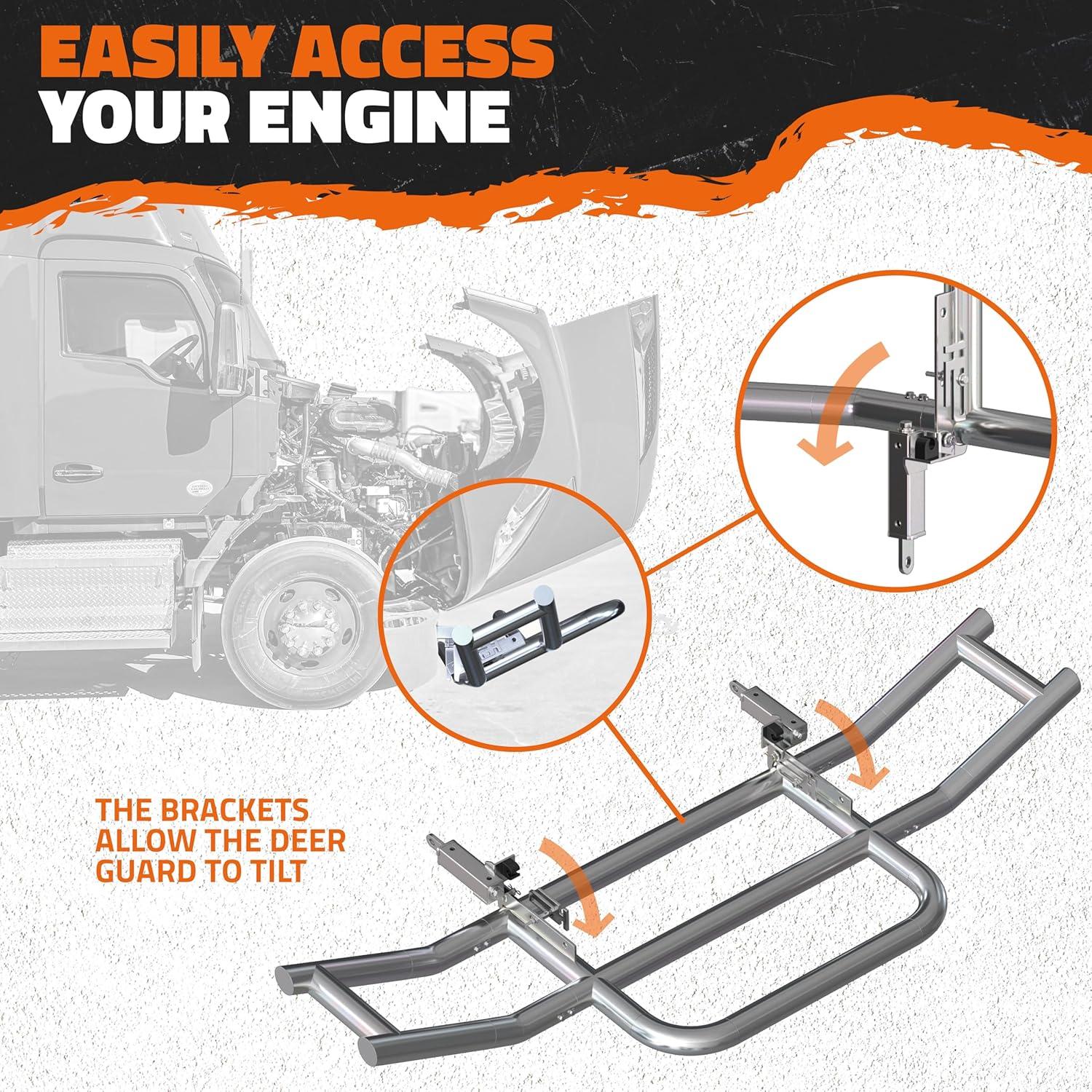 EASILY ACCESS YOUR ENGINE

THE BRACKETS ALLOW THE DEER GUARD TO TILT