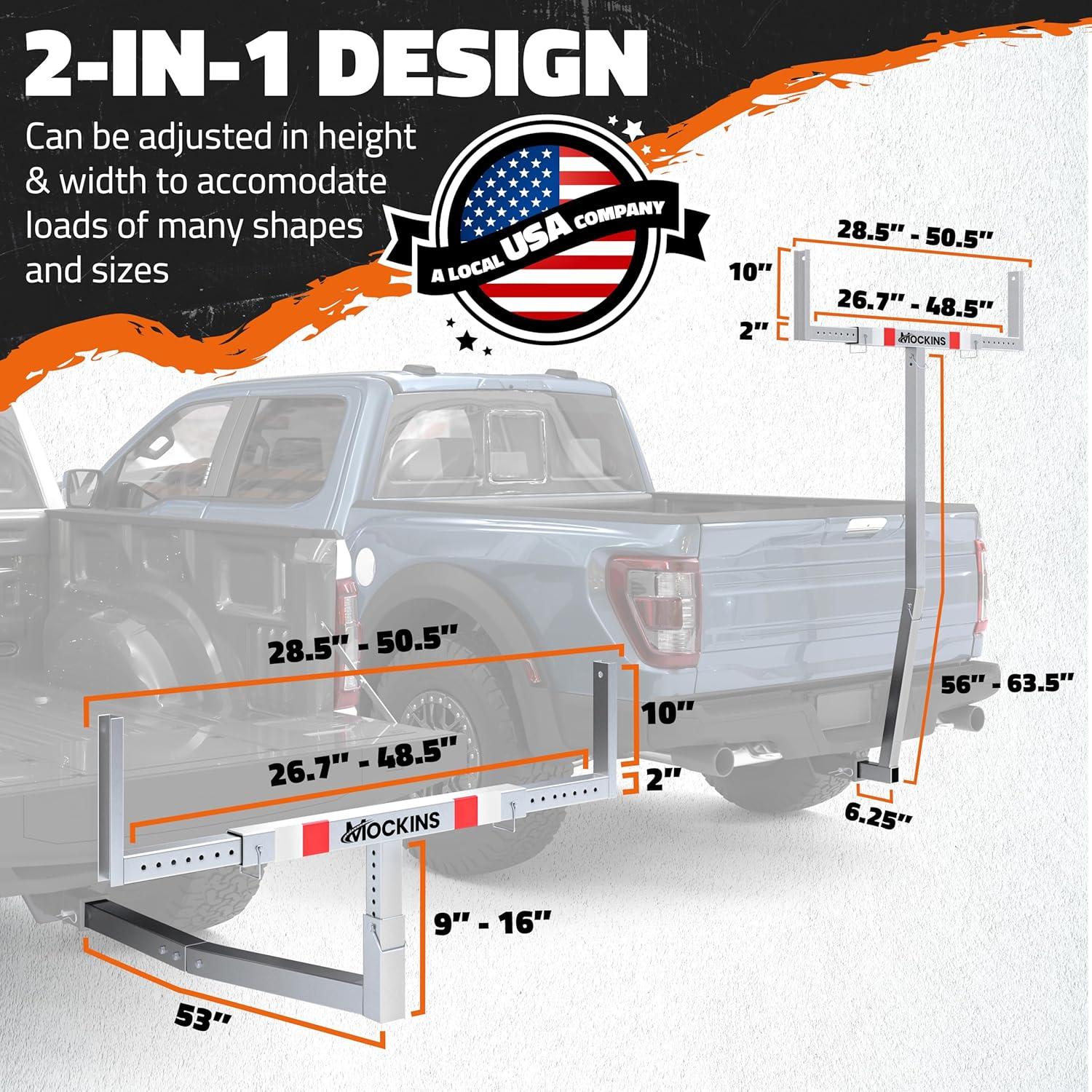 2-IN-1 DESIGN

Can be adjusted in height & width to accomodate loads of many shapes and sizes

A LOCAL USA COMPANY

28.5" - 50.5"
10"
26.7" - 48.5"
2"
MOCKINS
56" - 63.5"
6.25"

28.5" - 50.5"
10"
26.7" - 48.5"
2"
MOCKINS
9" - 16"
53"