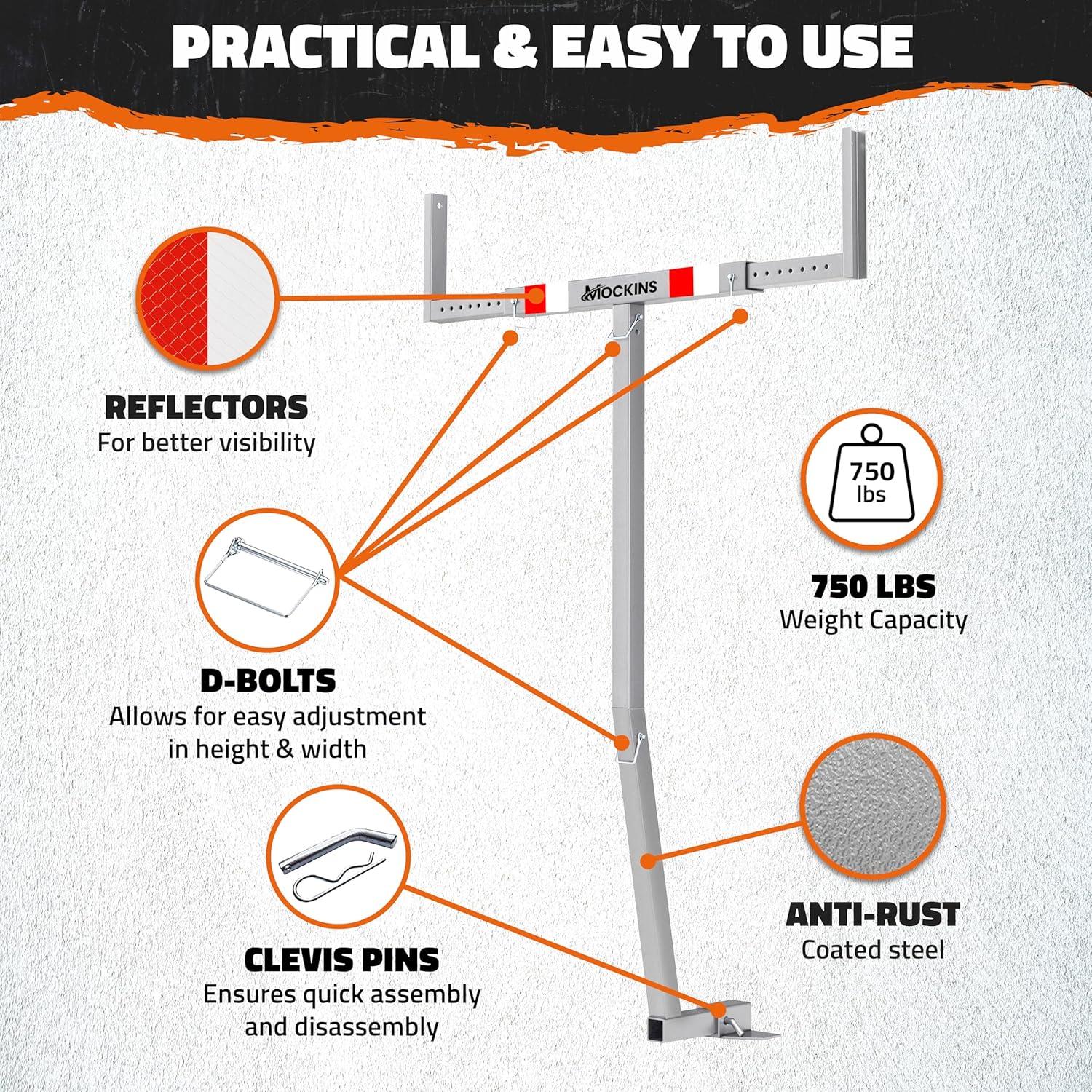 PRACTICAL & EASY TO USE

MOCKINS

REFLECTORS
For better visibility

750
lbs

750 LBS
Weight Capacity

D-BOLTS
Allows for easy adjustment in height & width

ANTI-RUST
Coated steel

CLEVIS PINS
Ensures quick assembly and disassembly