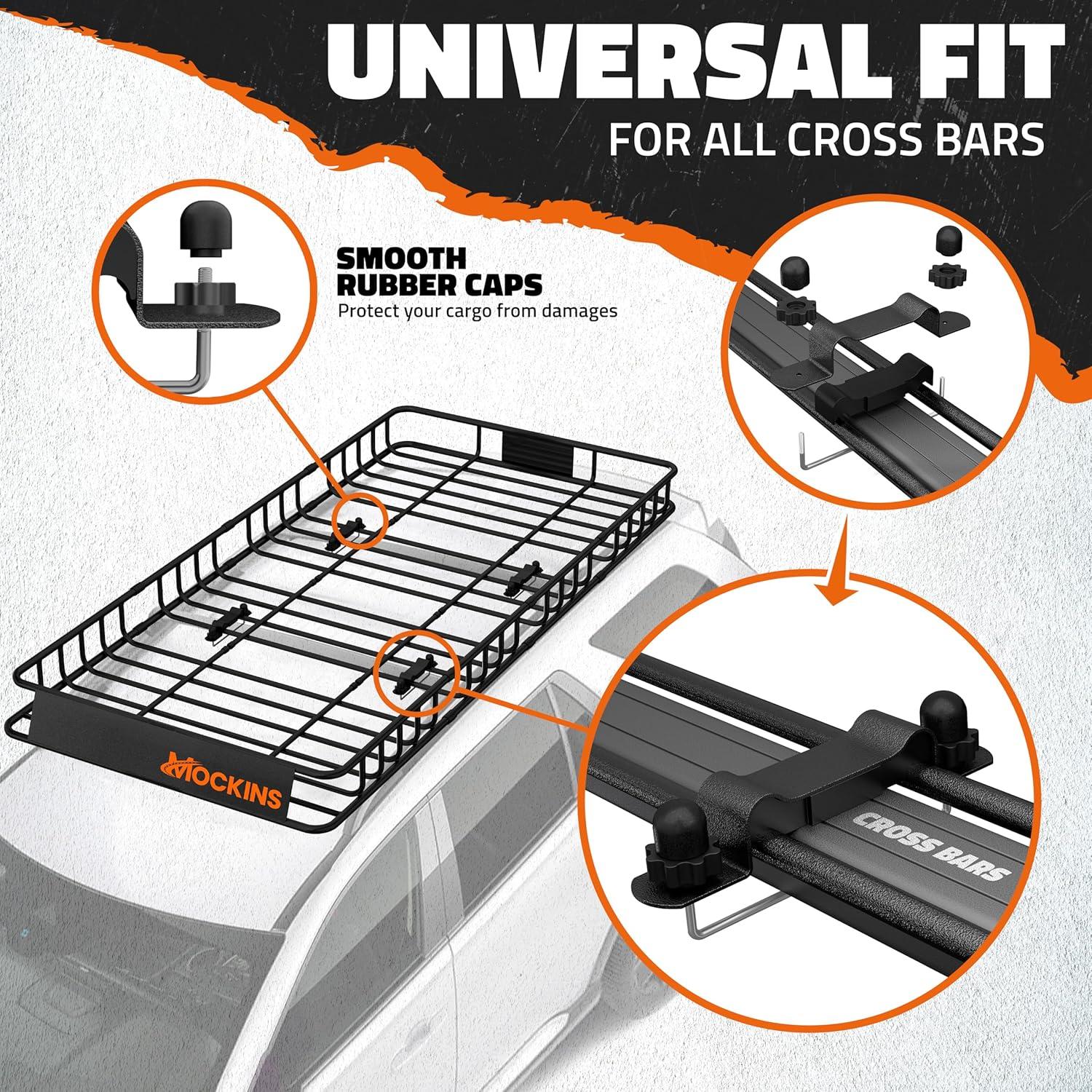 UNIVERSAL FIT
FOR ALL CROSS BARS

SMOOTH RUBBER CAPS
Protect your cargo from damages

MOCKINS

CROSS BARS