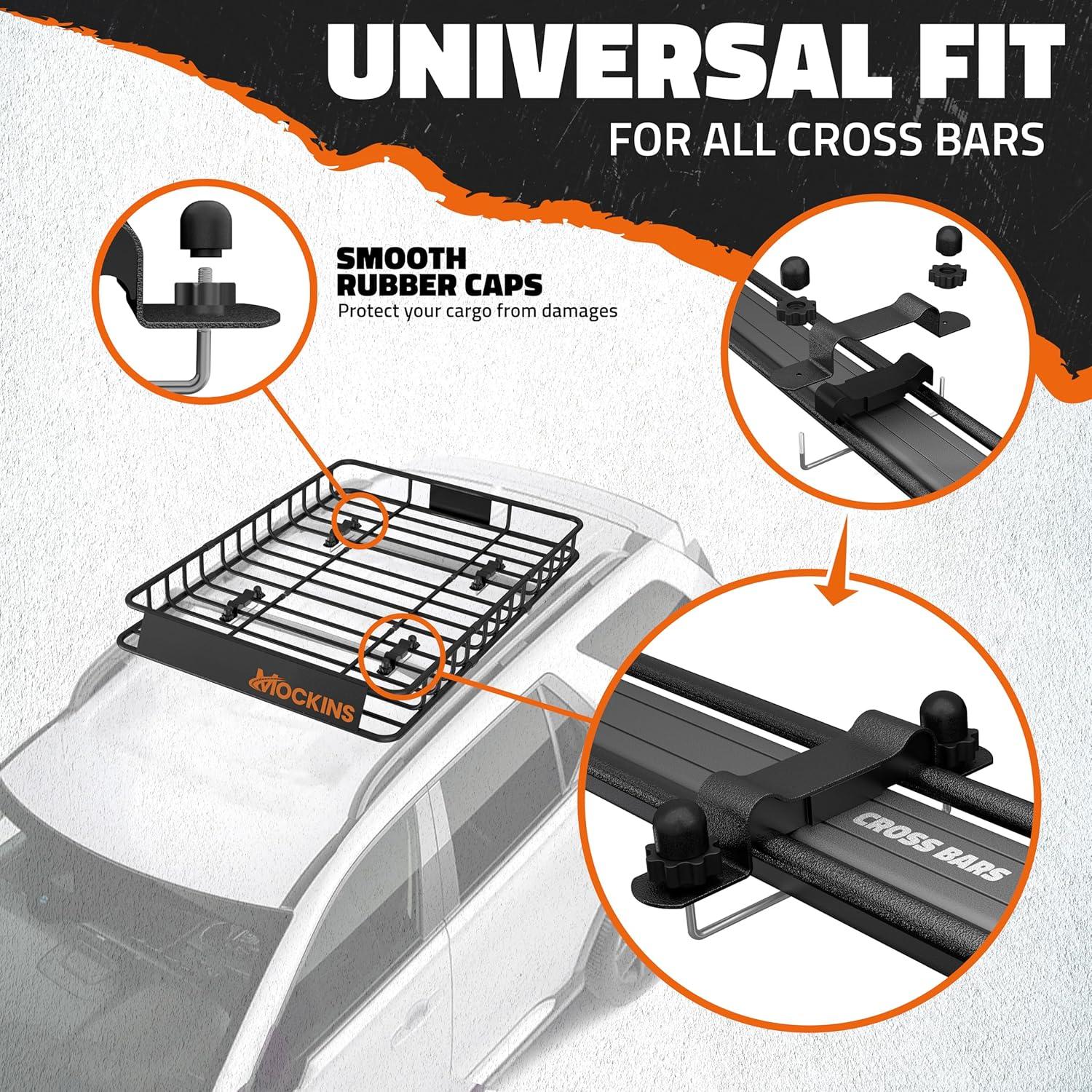 UNIVERSAL FIT
FOR ALL CROSS BARS

SMOOTH RUBBER CAPS
Protect your cargo from damages

MOCKINS

CROSS BARS