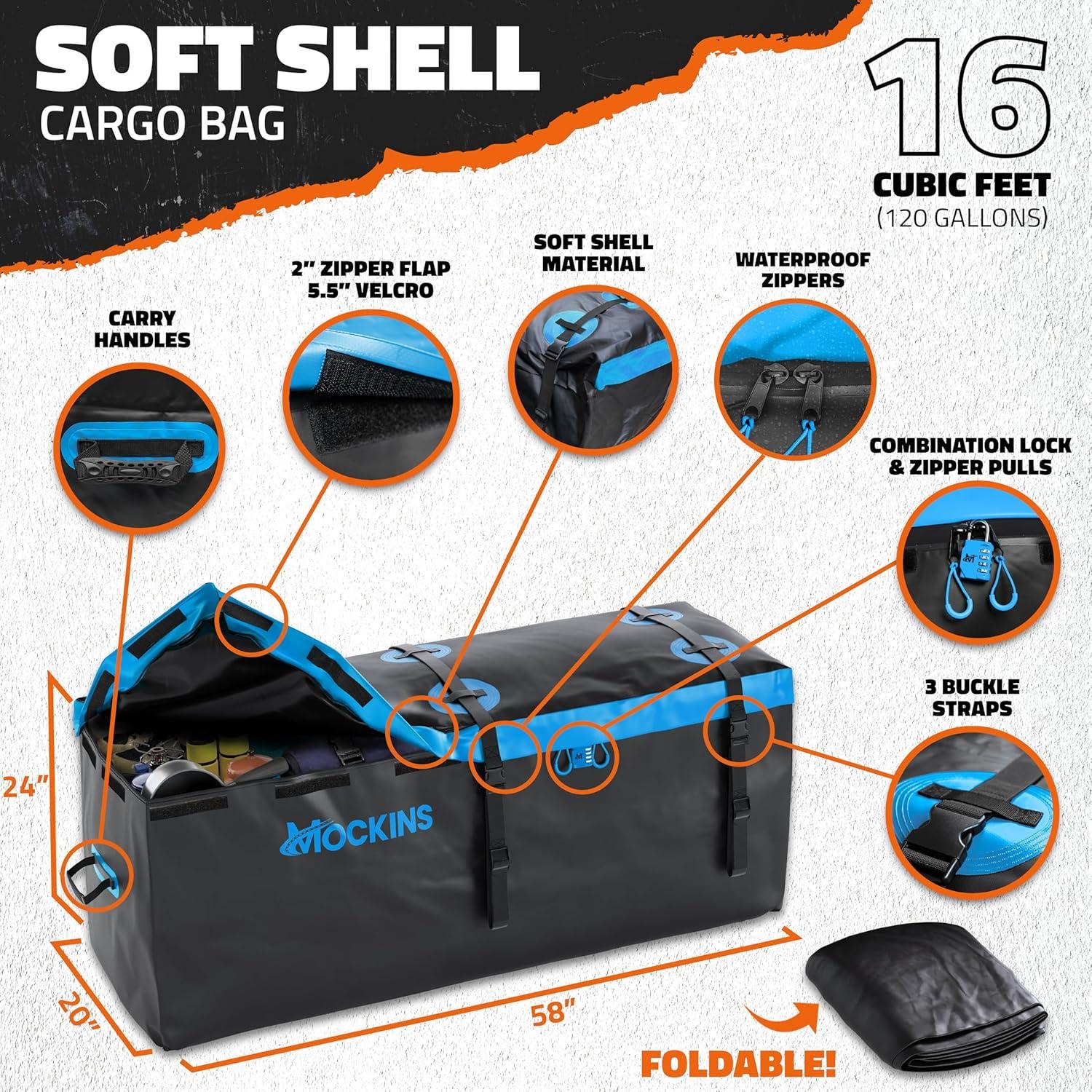 SOFT SHELL
CARGO BAG

16
CUBIC FEET
(120 GALLONS)

CARRY HANDLES

2" ZIPPER FLAP
5.5" VELCRO

SOFT SHELL MATERIAL

WATERPROOF ZIPPERS

COMBINATION LOCK & ZIPPER PULLS

3 BUCKLE STRAPS

MOCKINS

24"

20"

58"

FOLDABLE!