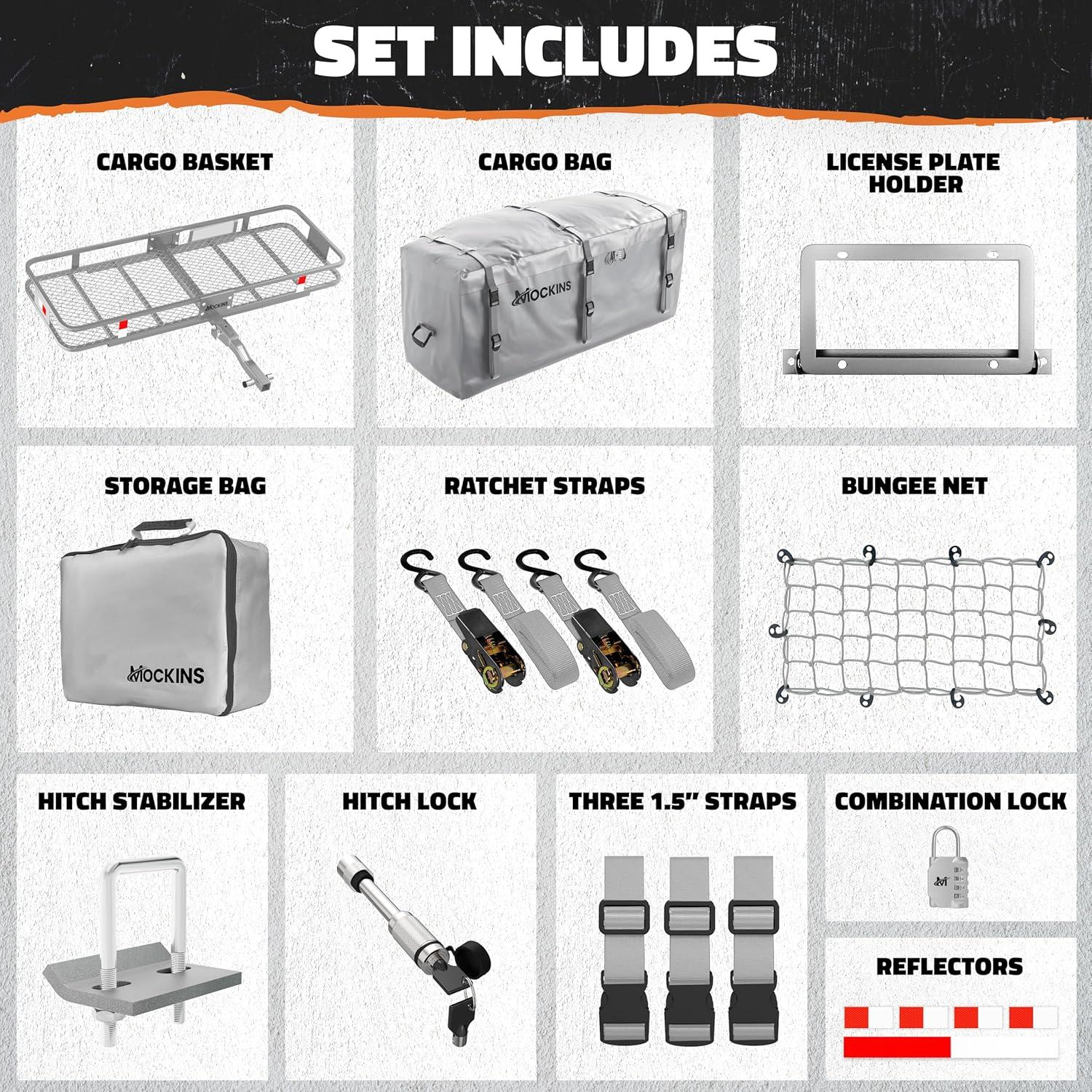 SET INCLUDES

CARGO BASKET

MOCKINS

CARGO BAG

MOCKINS

LICENSE PLATE HOLDER

STORAGE BAG

MOCKINS

RATCHET STRAPS

BUNGEE NET

HITCH STABILIZER

HITCH LOCK

THREE 1.5" STRAPS

COMBINATION LOCK

REFLECTORS