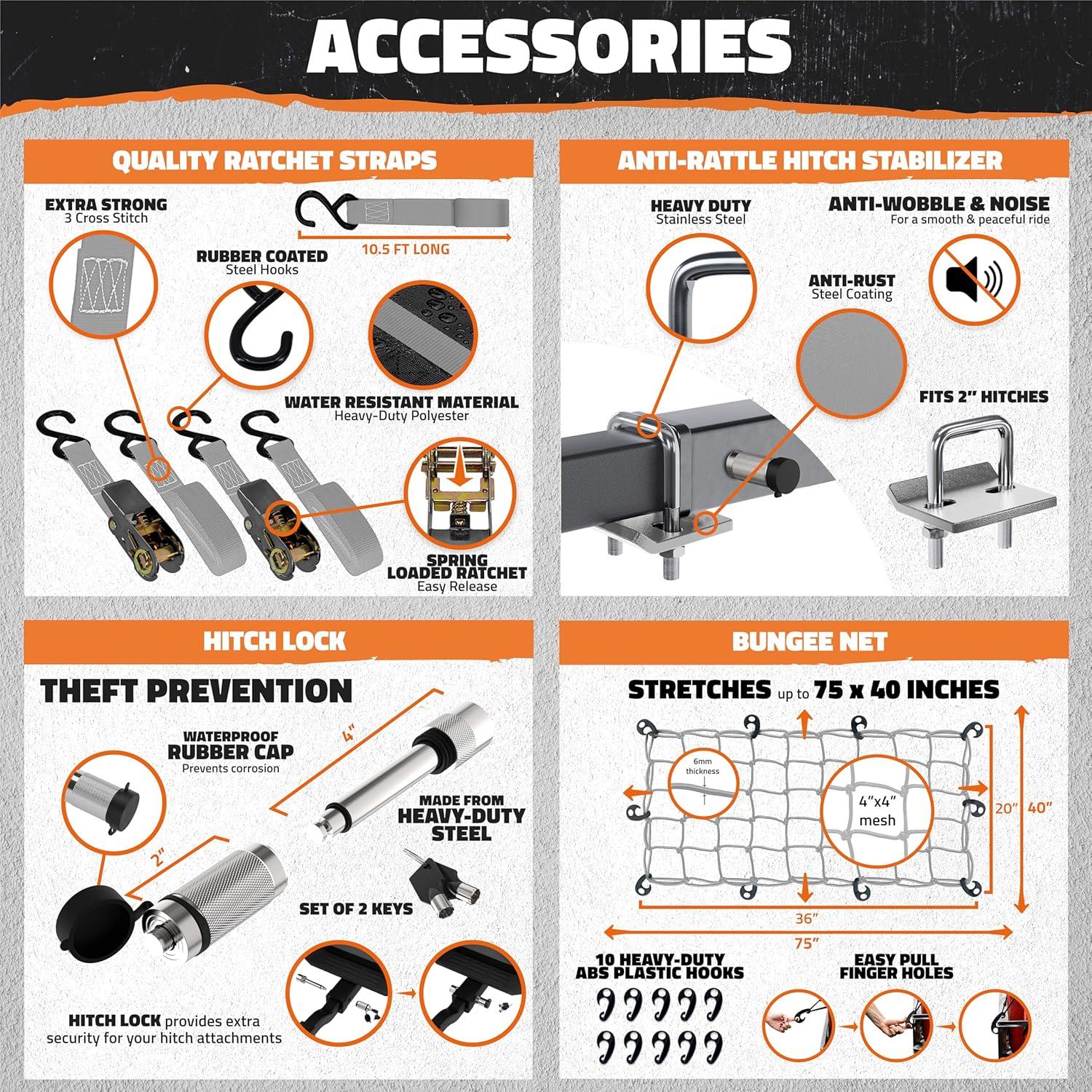 ACCESSORIES

QUALITY RATCHET STRAPS

EXTRA STRONG
3 Cross Stitch

10.5 FT LONG

RUBBER COATED
Steel Hooks

WATER RESISTANT MATERIAL
Heavy-Duty Polyester

SPRING LOADED RATCHET
Easy Release

ANTI-RATTLE HITCH STABILIZER

HEAVY DUTY
Stainless Steel

ANTI-WOBBLE & NOISE
For a smooth & peaceful ride

ANTI-RUST
Steel Coating

FITS 2" HITCHES

HITCH LOCK

THEFT PREVENTION

WATERPROOF
RUBBER CAP
Prevents corrosion

4"

2"

MADE FROM
HEAVY-DUTY
STEEL

SET OF 2 KEYS

HITCH LOCK provides extra security for your hitch attachments

BUNGEE NET

STRETCHES up to 75 x 40 INCHES

6mm thickness

4"x4" mesh

20"

40"

36"

75"

10 HEAVY-DUTY
ABS PLASTIC HOOKS

EASY PULL
FINGER HOLES